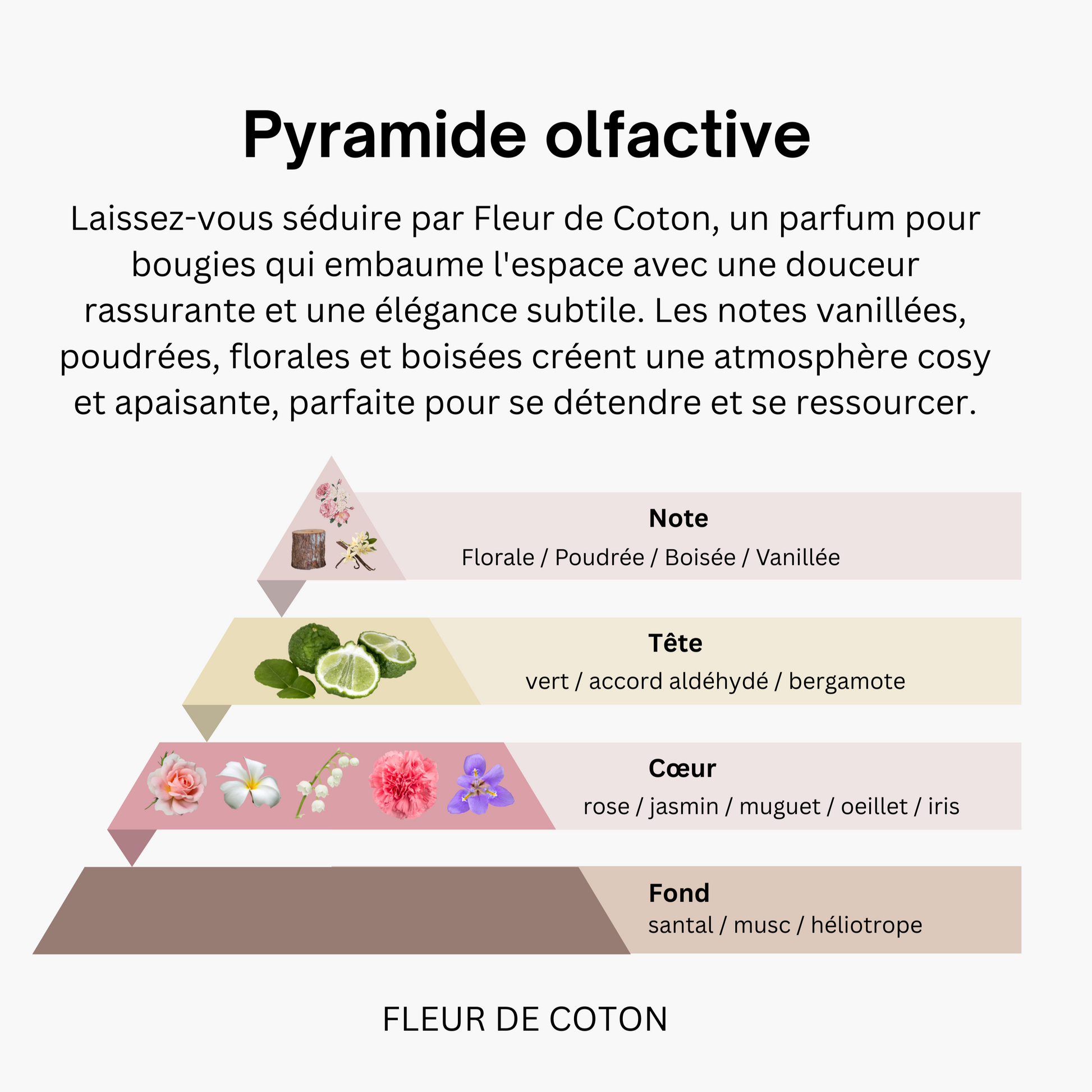 Pyramide olfactive

Laissez-vous séduire par Fleur de Coton, un parfum pour bougies qui embaume l'espace avec une douceur rassurante et une élégance subtile. Les notes vanillées, poudrées, florales et boisées créent une atmosphère cosy et apaisante, parfaite pour se détendre et se ressourcer.

Note
Florale / Poudrée / Boisée / Vanillée

Tête
vert / accord aldéhydé / bergamote

Cœur
rose / jasmin / muguet / oeillet / iris

Fond
santal / musc / héliotrope

FLEUR DE COTON