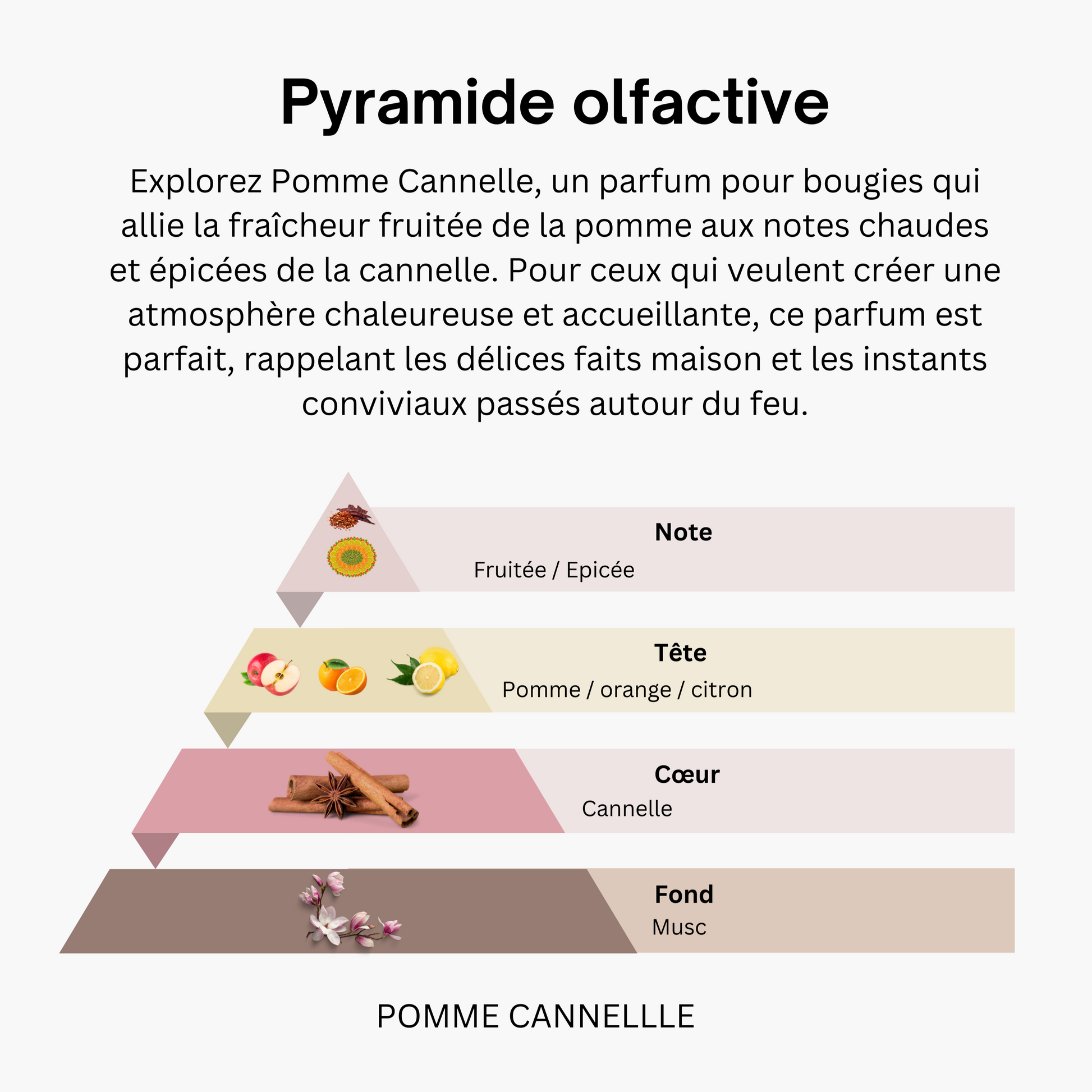 Pyramide olfactive

Explorez Pomme Cannelle, un parfum pour bougies qui allie la fraîcheur fruitée de la pomme aux notes chaudes et épicées de la cannelle. Pour ceux qui veulent créer une atmosphère chaleureuse et accueillante, ce parfum est parfait, rappelant les délices faits maison et les instants conviviaux passés autour du feu.

Note
Fruitée / Epicée

Tête
Pomme / orange / citron

Cœur
Cannelle

Fond
Musc

POMME CANNELLLE